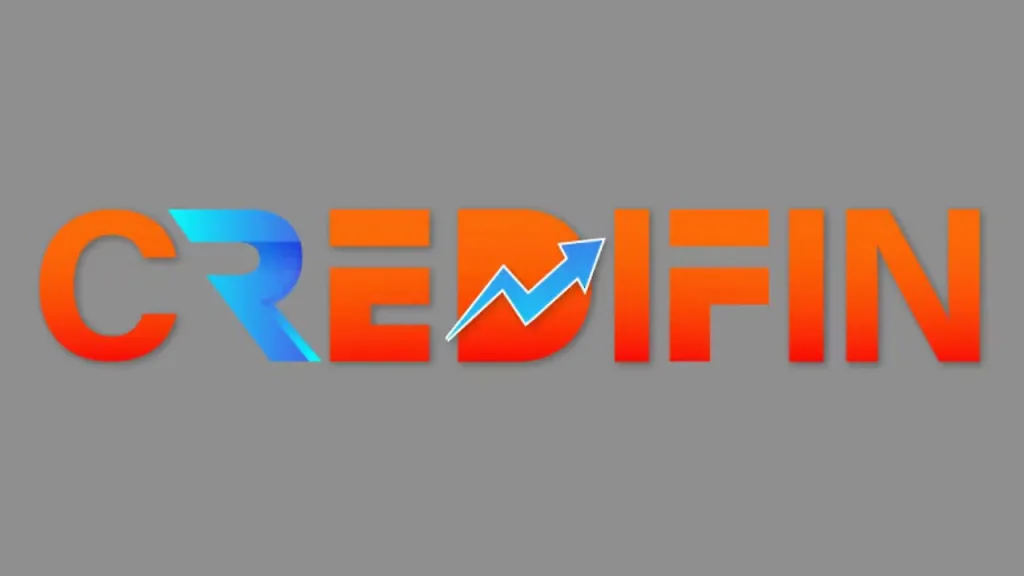 CREDIFIN